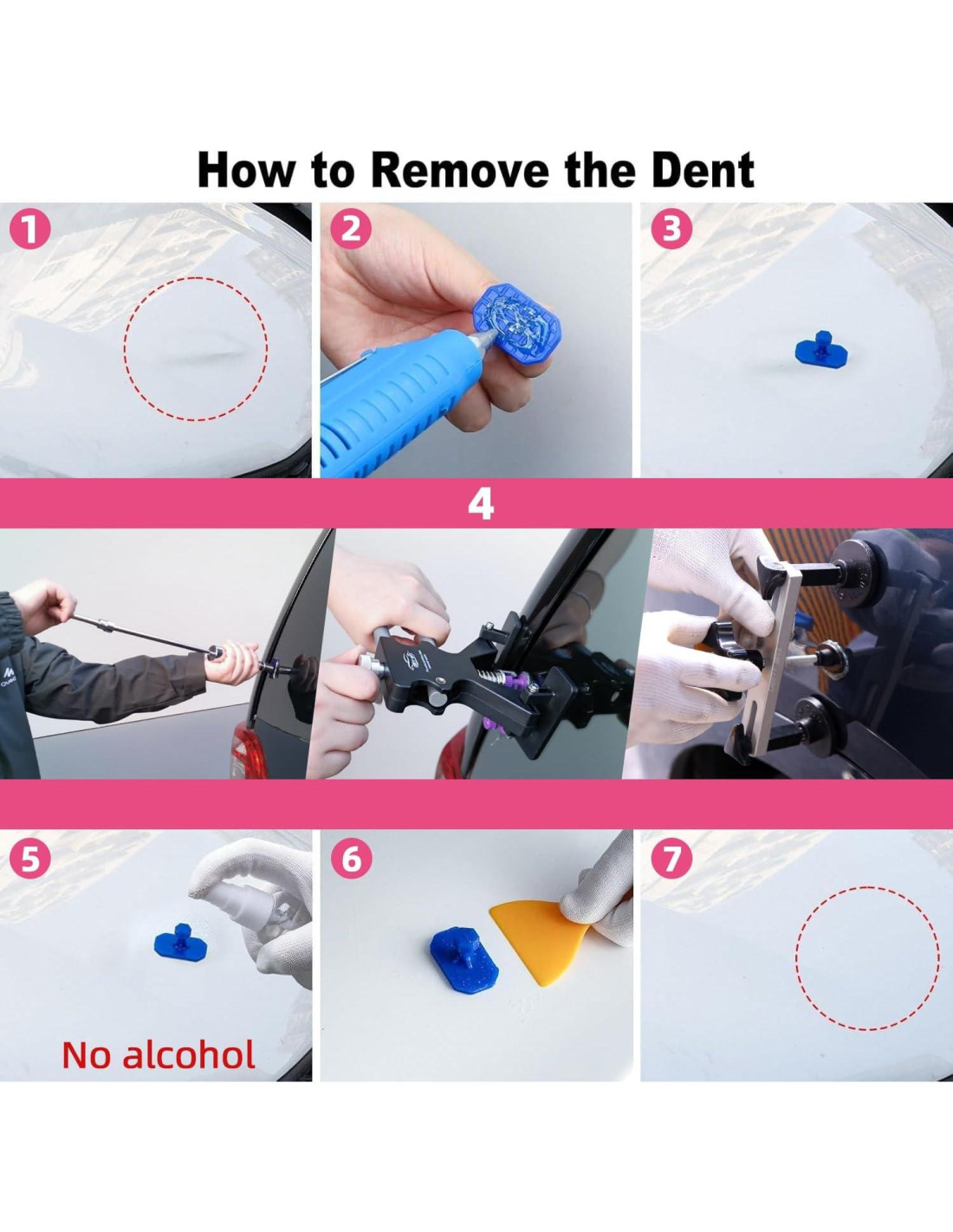 How to Remove the Dent

1

2

3

4

5

No alcohol

6

7