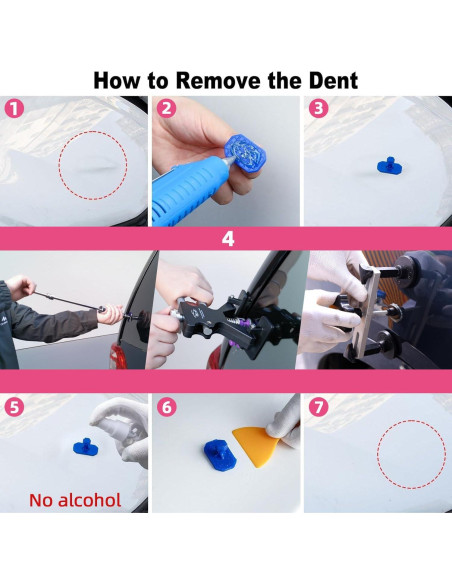 How to Remove the Dent

1

2

3

4

5

No alcohol

6

7