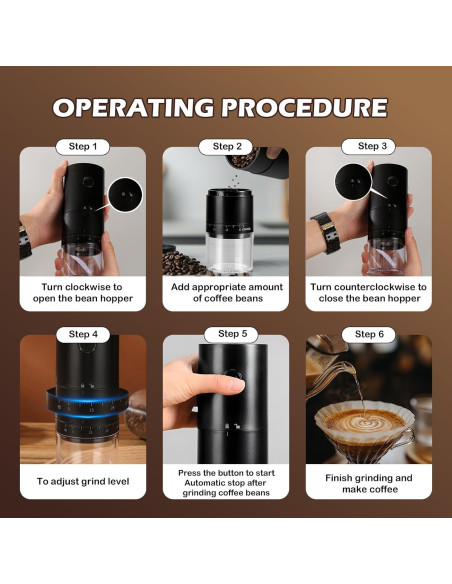 OPERATING PROCEDURE

Step 1

Turn clockwise to open the bean hopper

Step 2

Add appropriate amount of coffee beans

Step 3

Turn counterclockwise to close the bean hopper

Step 4

To adjust grind level

Step 5

Press the button to start Automatic stop after grinding coffee beans

Step 6

Finish grinding and make coffee