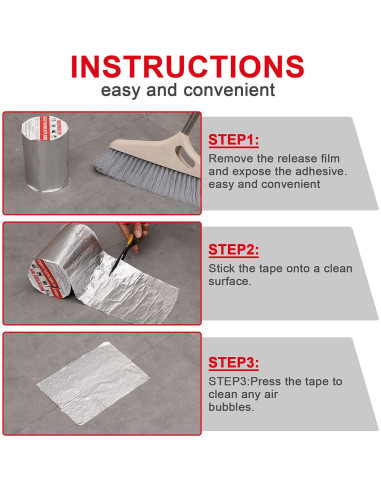 INSTRUCTIONS
easy and convenient

STEP1:
Remove the release film and expose the adhesive. easy and convenient

STEP2:
Stick the tape onto a clean surface.

STEP3:
STEP3:Press the tape to clean any air bubbles.