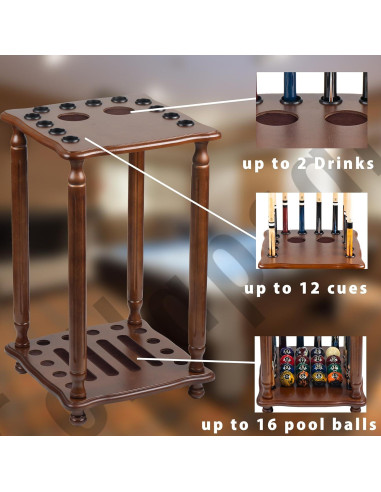 up to 2 Drinks

up to 12 cues

up to 16 pool balls