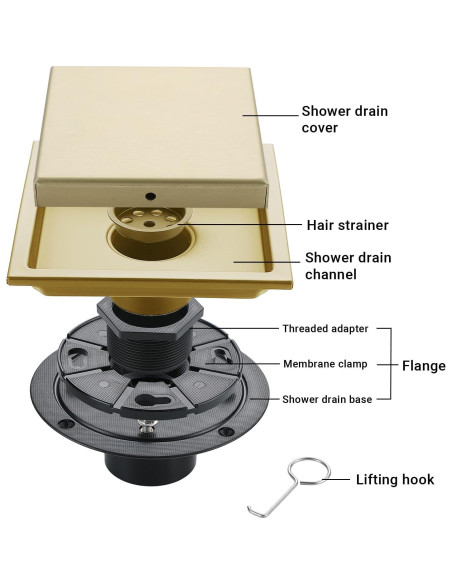 Shower drain cover

Hair strainer

Shower drain channel

Threaded adapter

Membrane clamp

Shower drain base

Flange

Lifting hook