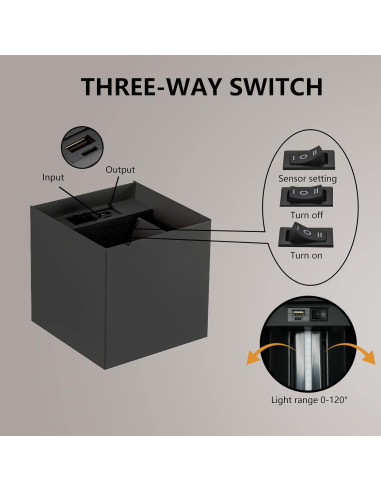 THREE-WAY SWITCH

Input

Output

Sensor setting

Turn off

Turn on

Light range 0-120°