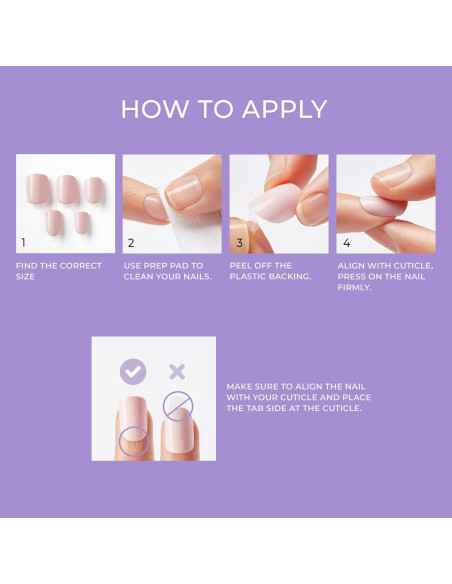 HOW TO APPLY

1

FIND THE CORRECT SIZE

2

USE PREP PAD TO CLEAN YOUR NAILS.

3

PEEL OFF THE PLASTIC BACKING.

4

ALIGN WITH CUTICLE, PRESS ON THE NAIL FIRMLY.

MAKE SURE TO ALIGN THE NAIL WITH YOUR CUTICLE AND PLACE THE TAB SIDE AT THE CUTICLE.