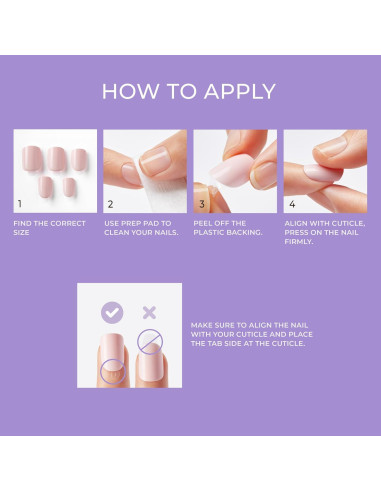 HOW TO APPLY

1

FIND THE CORRECT SIZE

2

USE PREP PAD TO CLEAN YOUR NAILS.

3

PEEL OFF THE PLASTIC BACKING.

4

ALIGN WITH CUTICLE, PRESS ON THE NAIL FIRMLY.

MAKE SURE TO ALIGN THE NAIL WITH YOUR CUTICLE AND PLACE THE TAB SIDE AT THE CUTICLE.