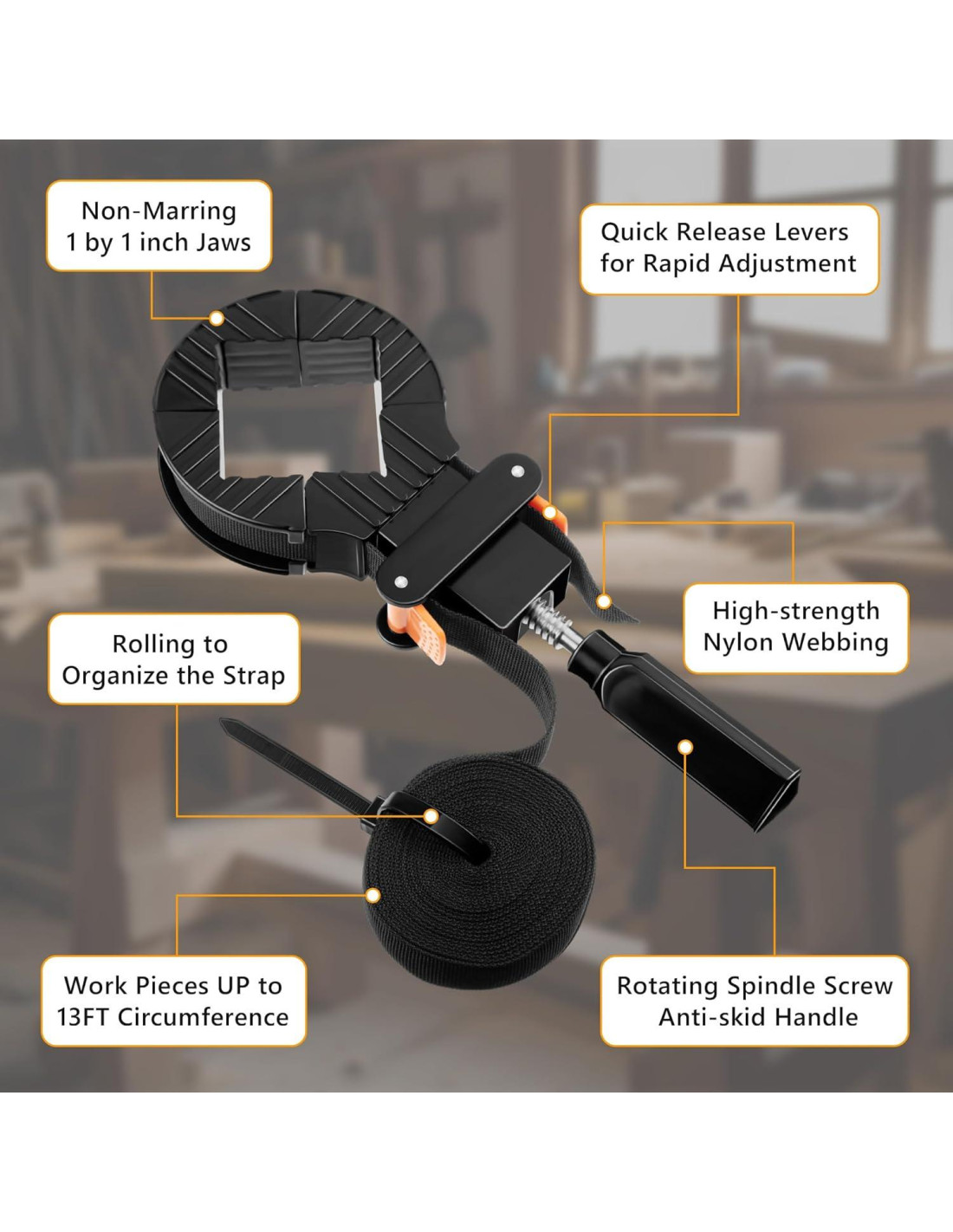 Non-Marring
1 by 1 inch Jaws

Quick Release Levers
for Rapid Adjustment

High-strength
Nylon Webbing

Rolling to
Organize the Strap

Work Pieces UP to
13FT Circumference

Rotating Spindle Screw
Anti-skid Handle