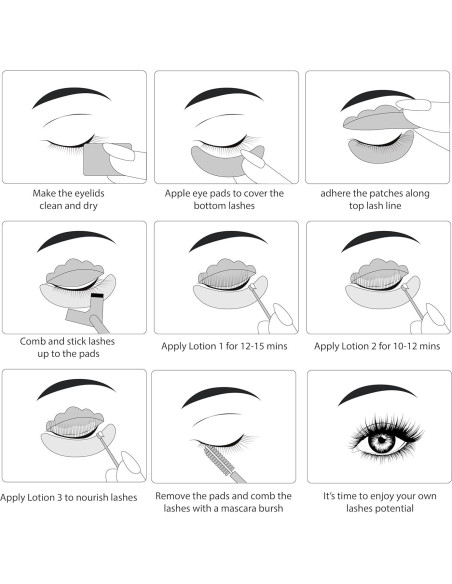 Make the eyelids clean and dry

Apple eye pads to cover the bottom lashes

adhere the patches along top lash line

Comb and stick lashes up to the pads

Apply Lotion 1 for 12-15 mins

Apply Lotion 2 for 10-12 mins

Apply Lotion 3 to nourish lashes

Remove the pads and comb the lashes with a mascara bursh

It's time to enjoy your own lashes potential