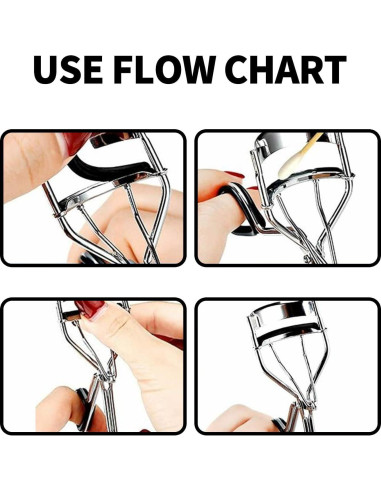 USE FLOW CHART