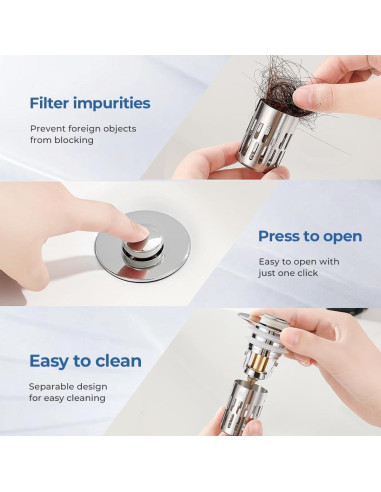 Filter impurities

Prevent foreign objects from blocking

Press to open

Easy to open with just one click

Easy to clean

Separable design for easy cleaning