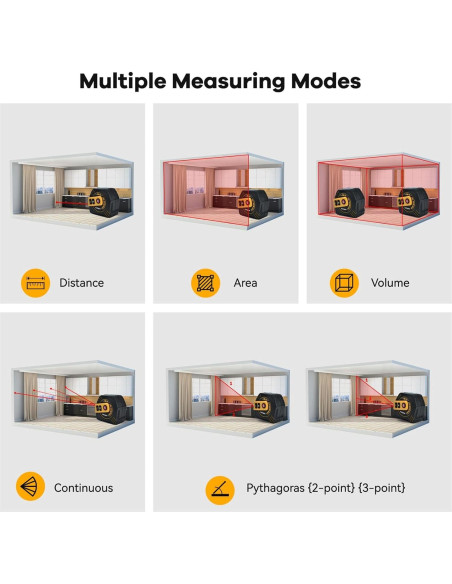 Multiple Measuring Modes

Distance

Area

Volume

Continuous

Pythagoras {2-point} {3-point}