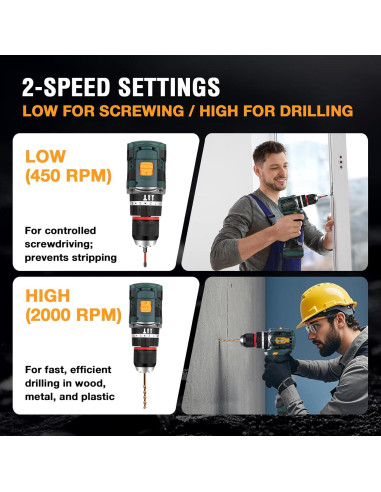 2-SPEED SETTINGS
LOW FOR SCREWING / HIGH FOR DRILLING

LOW
(450 RPM)

For controlled screwdriving; prevents stripping

HIGH
(2000 RPM)

For fast, efficient drilling in wood, metal, and plastic