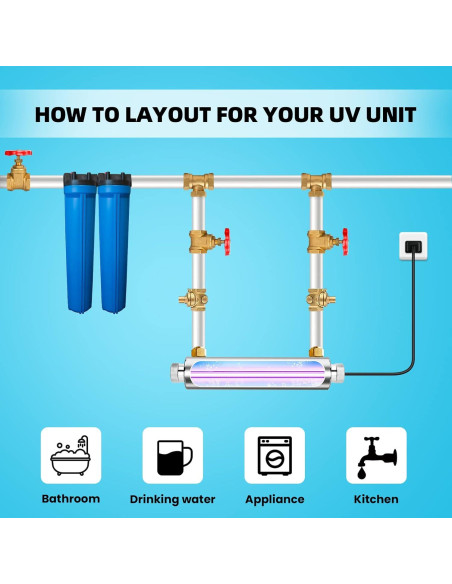 HOW TO LAYOUT FOR YOUR UV UNIT

Bathroom

Drinking water

Appliance

Kitchen