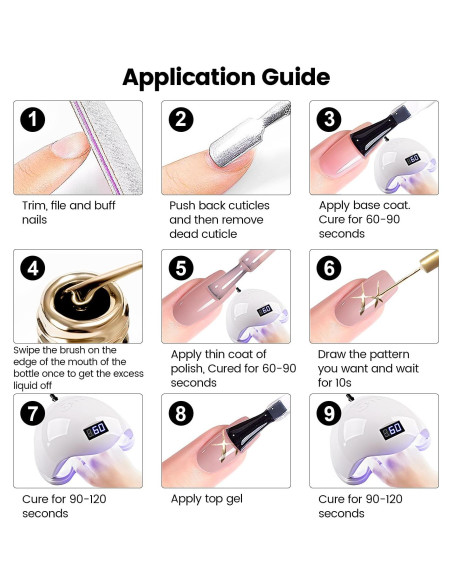 Application Guide

1

Trim, file and buff nails

2

Push back cuticles and then remove dead cuticle

3

60

Apply base coat. Cure for 60-90 seconds

4

Swipe the brush on the edge of the mouth of the bottle once to get the excess liquid off

5

60

Apply thin coat of polish, Cured for 60-90 seconds

6

Draw the pattern you want and wait for 10s

7

60

Cure for 90-120 seconds

8

Apply top gel

9

60

Cure for 90-120 seconds