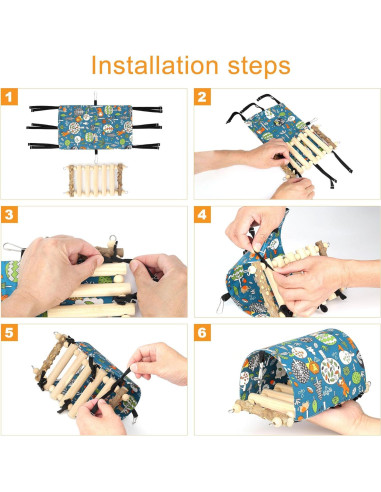 Installation steps

1

2

3

4

5

6