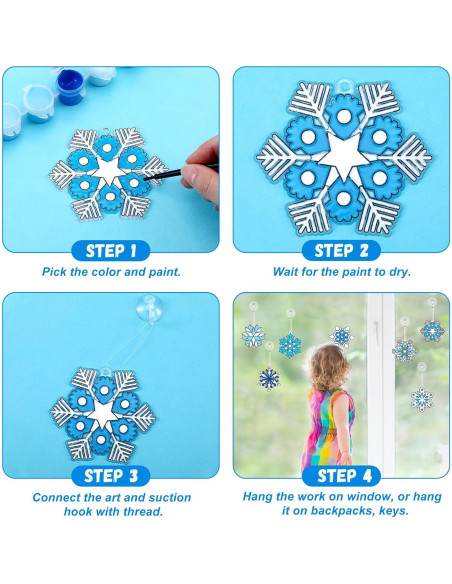 STEP 1

Pick the color and paint.

STEP 2

Wait for the paint to dry.

STEP 3

Connect the art and suction hook with thread.

STEP 4

Hang the work on window, or hang it on backpacks, keys.