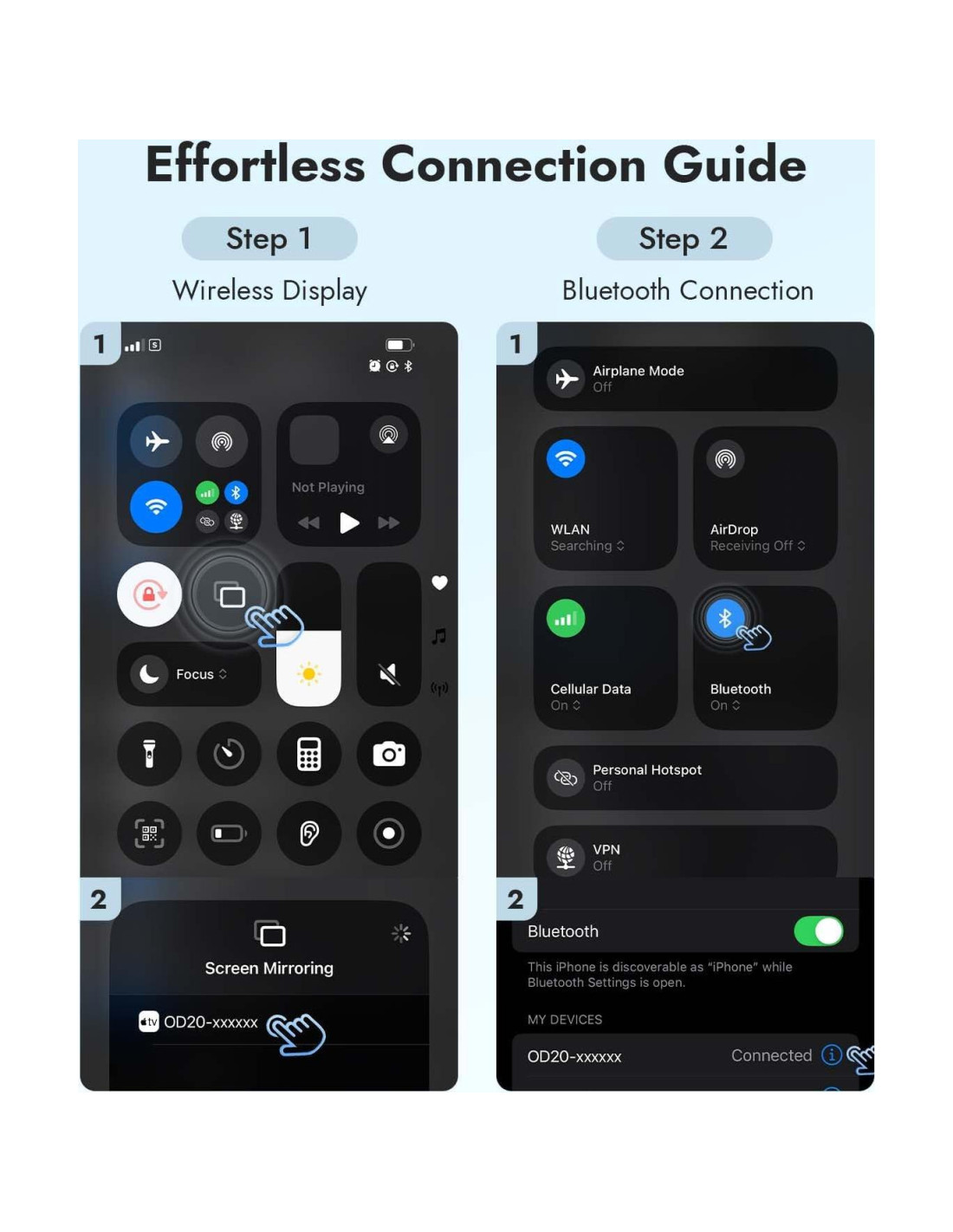 Effortless Connection Guide

Step 1

Wireless Display

1

Not Playing

Focus

2

Screen Mirroring

tv OD20-xxxxxx

Step 2

Bluetooth Connection

1

Airplane Mode
Off

WLAN
Searching

AirDrop
Receiving Off

Cellular Data
On

Bluetooth
On

Personal Hotspot
Off

VPN
Off

2

Bluetooth

This iPhone is discoverable as "iPhone" while Bluetooth Settings is open.

MY DEVICES

OD20-xxxxxx Connected