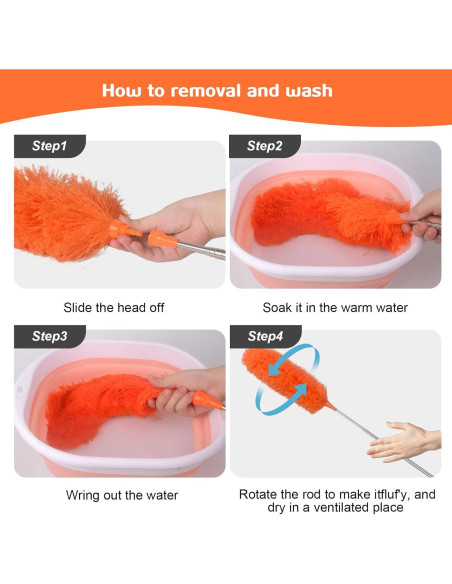 How to removal and wash

Step1

Slide the head off

Step2

Soak it in the warm water

Step3

Wring out the water

Step4

Rotate the rod to make itfluf'y, and dry in a ventilated place