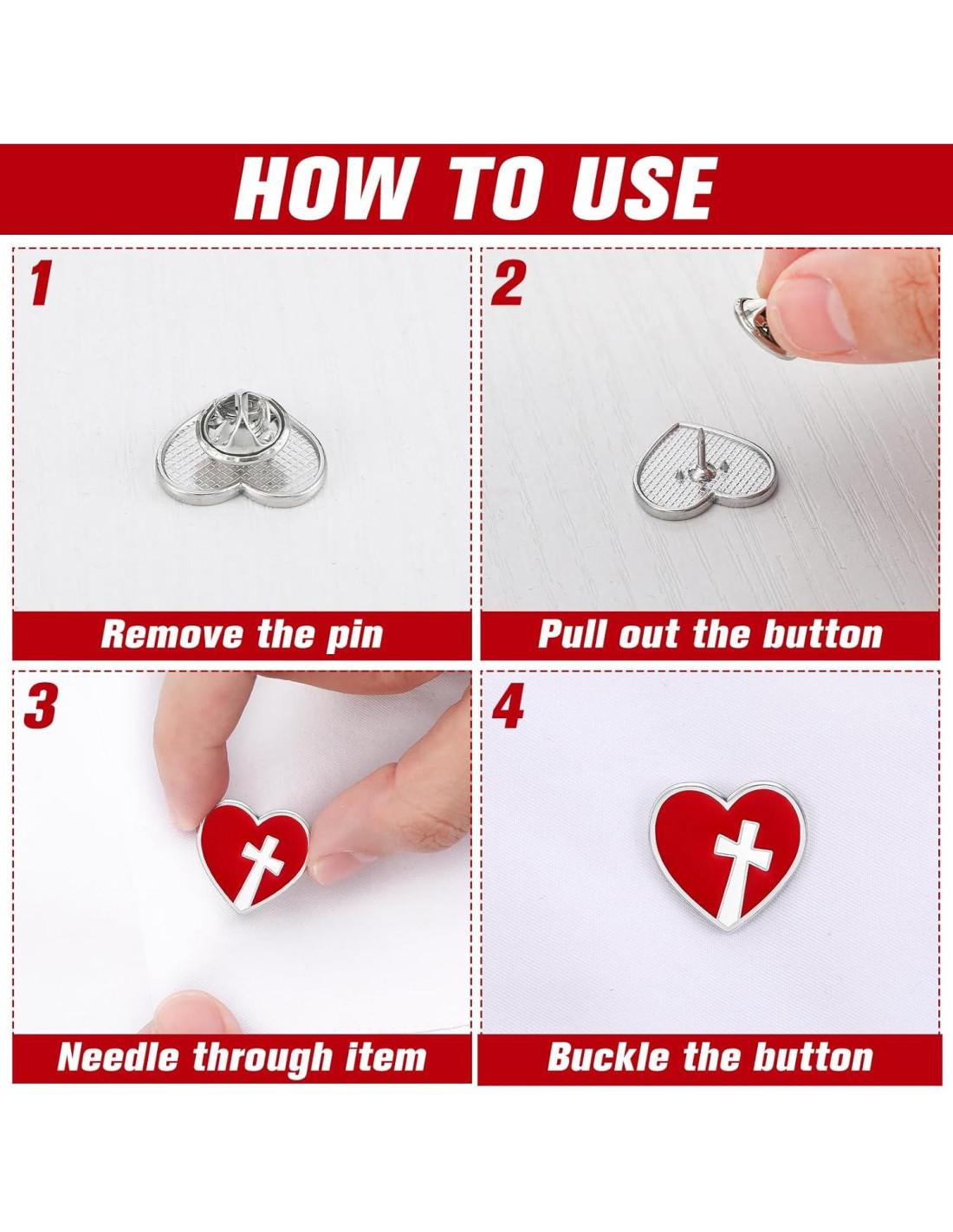 HOW TO USE

1

Remove the pin

2

Pull out the button

3

Needle through item

4

Buckle the button