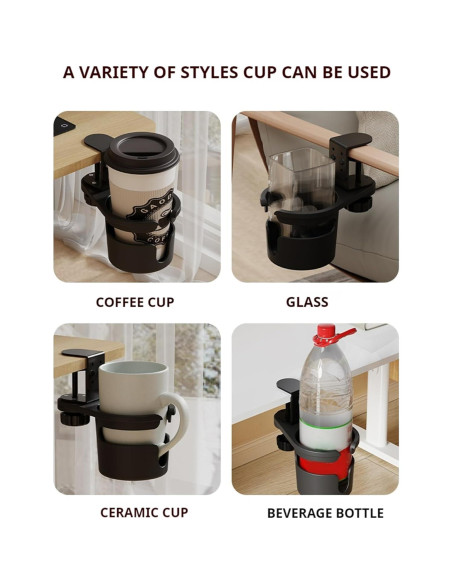 A VARIETY OF STYLES CUP CAN BE USED

COFFEE CUP

GLASS

CERAMIC CUP

BEVERAGE BOTTLE