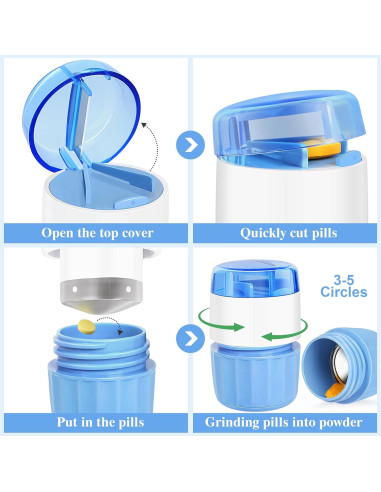 Open the top cover

Quickly cut pills

3-5 Circles

Put in the pills

Grinding pills into powder