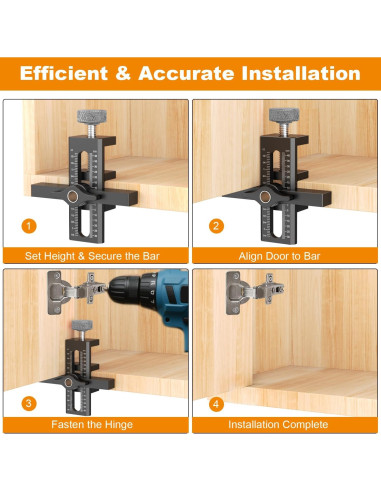 Efficient & Accurate Installation

1

Set Height & Secure the Bar

2

Align Door to Bar

3

Fasten the Hinge

4

Installation Complete