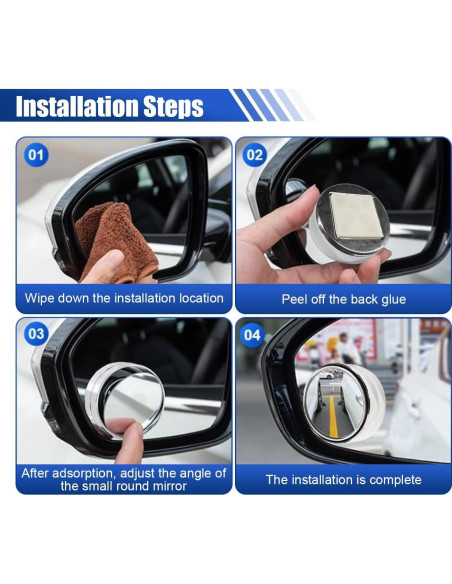 Installation Steps

01

Wipe down the installation location

02

Peel off the back glue

03

After adsorption, adjust the angle of the small round mirror

04

The installation is complete