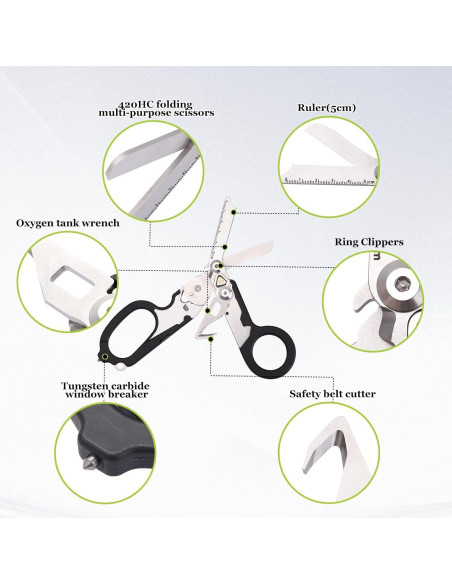 420HC folding multi-purpose scissors

Ruler(5cm)

Oxygen tank wrench

Ring Clippers

Tungsten carbide window breaker

Safety belt cutter