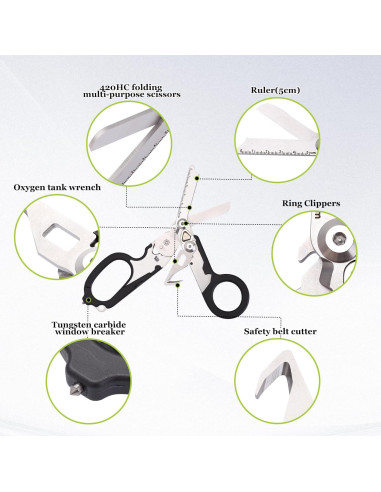 420HC folding multi-purpose scissors

Ruler(5cm)

Oxygen tank wrench

Ring Clippers

Tungsten carbide window breaker

Safety belt cutter