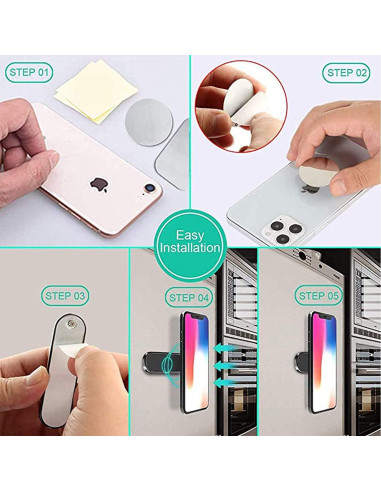 STEP 01

STEP 02

Easy Installation

STEP 03

STEP 04

STEP 05