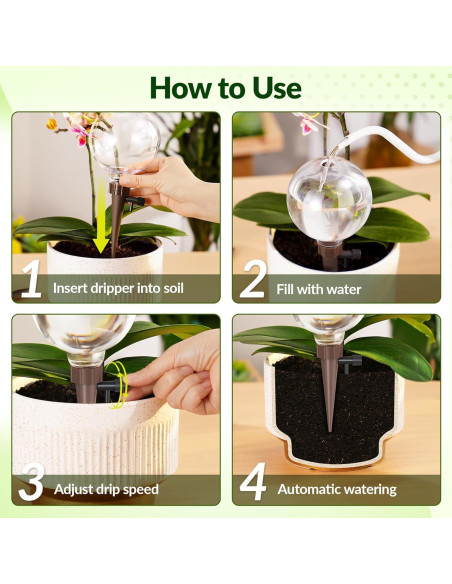 How to Use

1 Insert dripper into soil

2 Fill with water

3 Adjust drip speed

4 Automatic watering