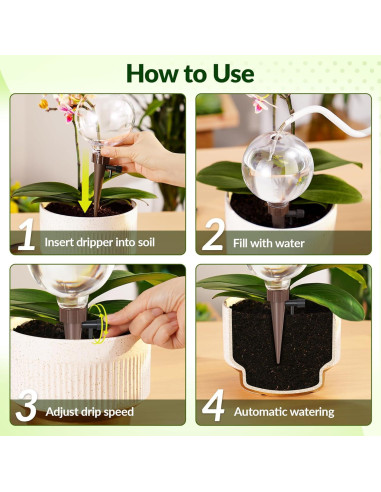 How to Use

1 Insert dripper into soil

2 Fill with water

3 Adjust drip speed

4 Automatic watering