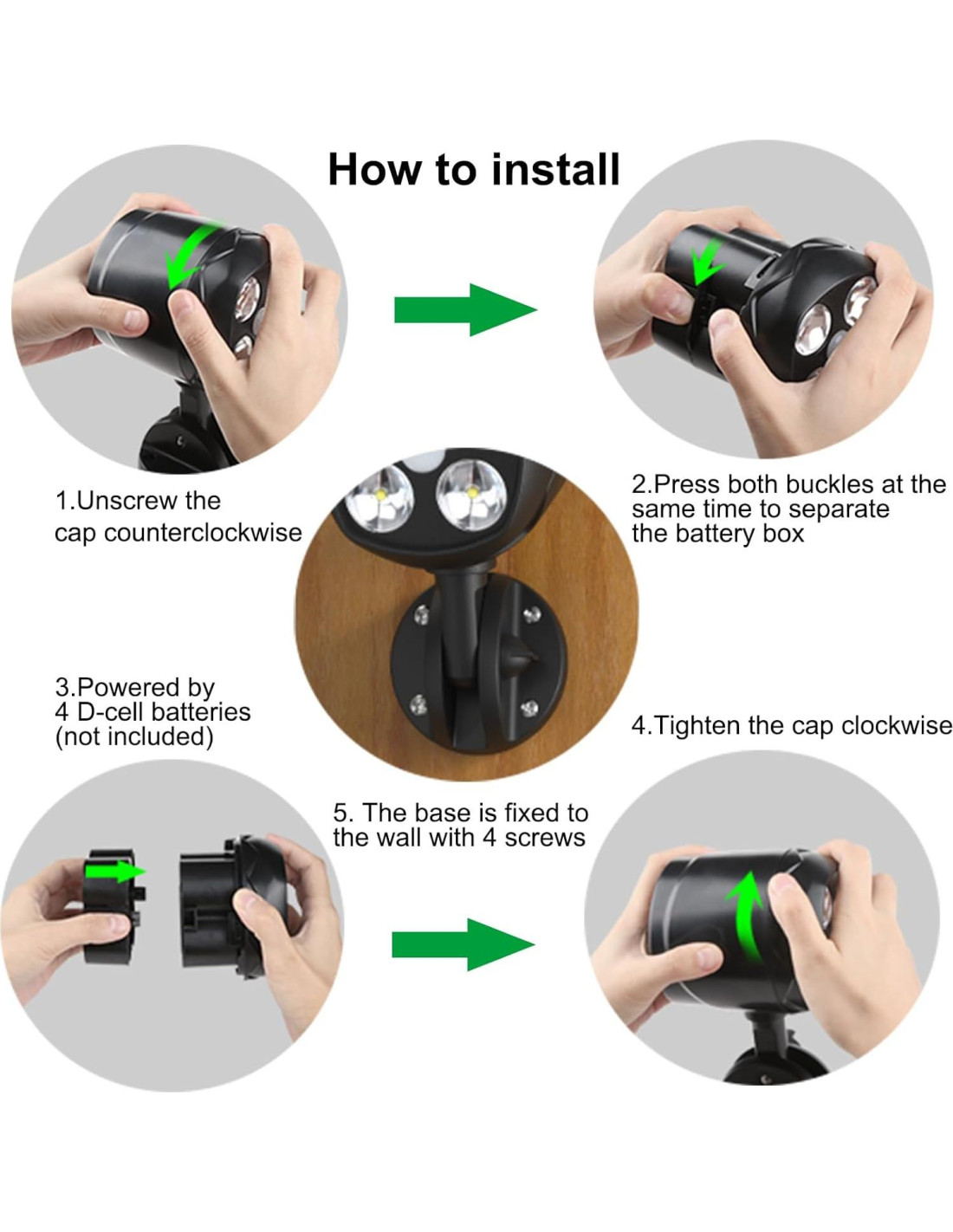 How to install

1.Unscrew the cap counterclockwise

2.Press both buckles at the same time to separate the battery box

3.Powered by 4 D-cell batteries (not included)

4.Tighten the cap clockwise

5. The base is fixed to the wall with 4 screws