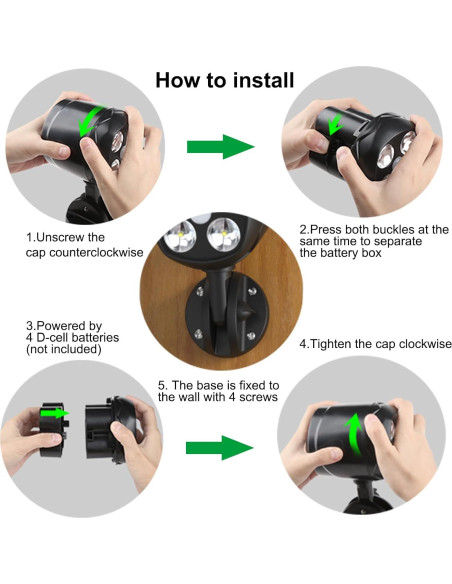 How to install

1.Unscrew the cap counterclockwise

2.Press both buckles at the same time to separate the battery box

3.Powered by 4 D-cell batteries (not included)

4.Tighten the cap clockwise

5. The base is fixed to the wall with 4 screws