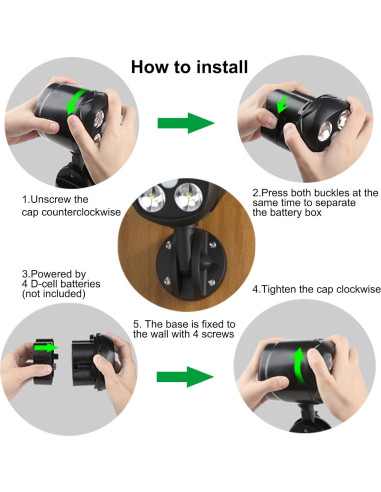 How to install

1.Unscrew the cap counterclockwise

2.Press both buckles at the same time to separate the battery box

3.Powered by 4 D-cell batteries (not included)

4.Tighten the cap clockwise

5. The base is fixed to the wall with 4 screws