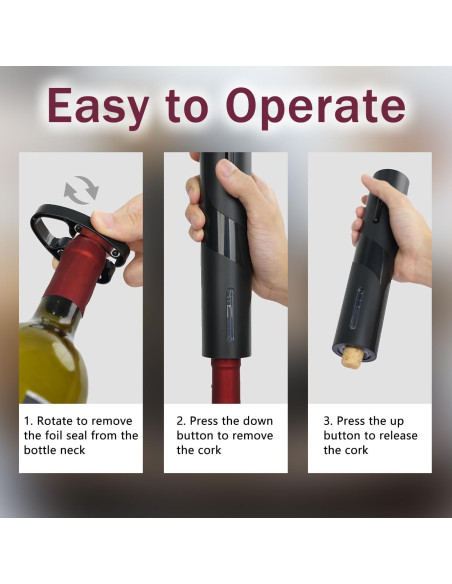 Easy to Operate

1. Rotate to remove the foil seal from the bottle neck

2. Press the down button to remove the cork

3. Press the up button to release the cork