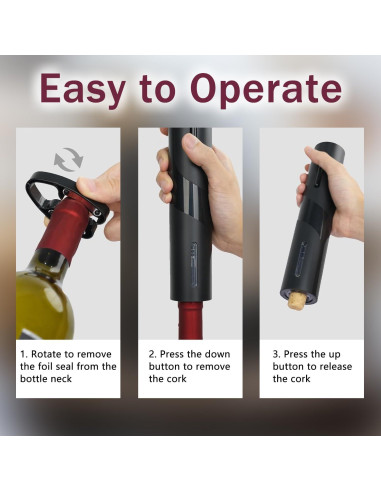 Easy to Operate

1. Rotate to remove the foil seal from the bottle neck

2. Press the down button to remove the cork

3. Press the up button to release the cork