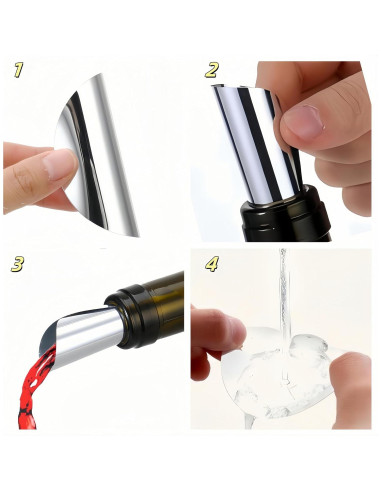 1

2

3

4