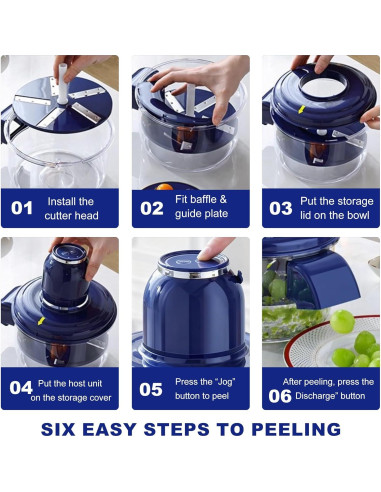 01 Install the cutter head

02 Fit baffle & guide plate

03 Put the storage lid on the bowl

04 Put the host unit on the storage cover

05 Press the "Jog" button to peel

06 After peeling, press the Discharge" button

SIX EASY STEPS TO PEELING