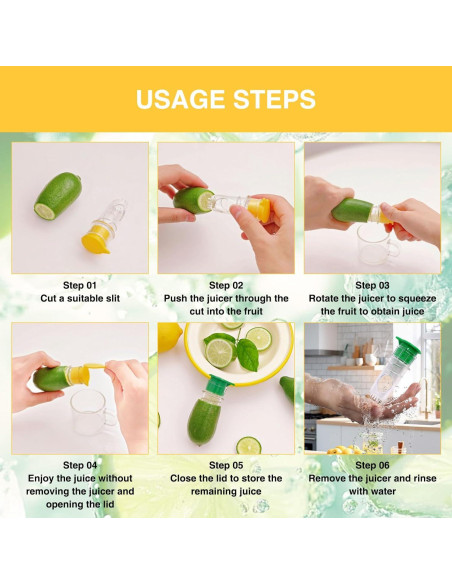 USAGE STEPS

Step 01
Cut a suitable slit

Step 02
Push the juicer through the cut into the fruit

Step 03
Rotate the juicer to squeeze the fruit to obtain juice

Step 04
Enjoy the juice without removing the juicer and opening the lid

Step 05
Close the lid to store the remaining juice

Step 06
Remove the juicer and rinse with water