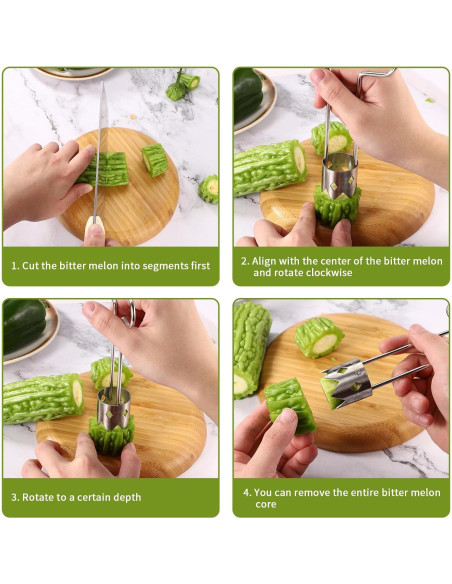 1. Cut the bitter melon into segments first

2. Align with the center of the bitter melon and rotate clockwise

3. Rotate to a certain depth

4. You can remove the entire bitter melon core