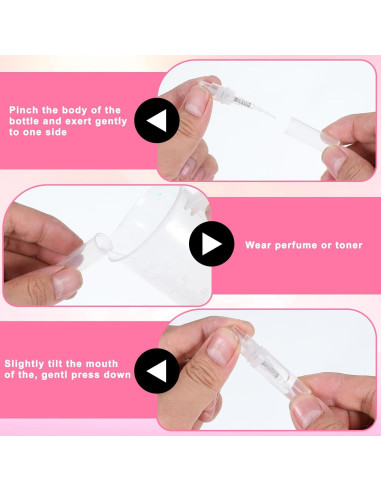 Pinch the body of the bottle and exert gently to one side

Wear perfume or toner

Slightly tilt the mouth of the, gentl press down