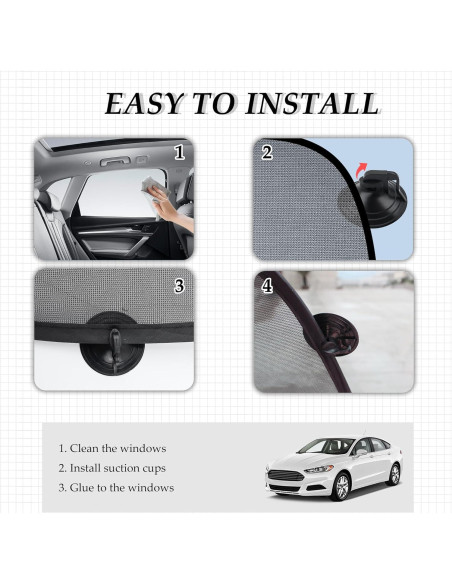 EASY TO INSTALL

1

2

3

4

1. Clean the windows
2. Install suction cups
3. Glue to the windows