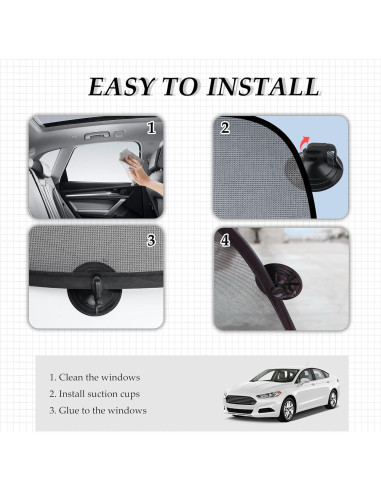 EASY TO INSTALL

1

2

3

4

1. Clean the windows
2. Install suction cups
3. Glue to the windows