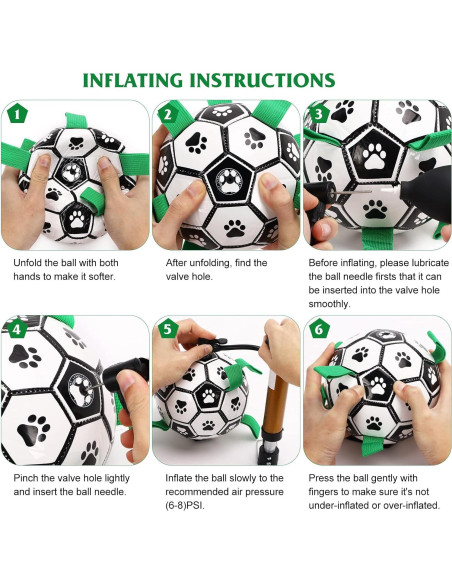 INFLATING INSTRUCTIONS

1

Unfold the ball with both hands to make it softer.

2

After unfolding, find the valve hole.

3

Before inflating, please lubricate the ball needle firsts that it can be inserted into the valve hole smoothly.

4

Pinch the valve hole lightly and insert the ball needle.

5

Inflate the ball slowly to the recommended air pressure (6-8)PSI.

6

Press the ball gently with fingers to make sure it's not under-inflated or over-inflated.