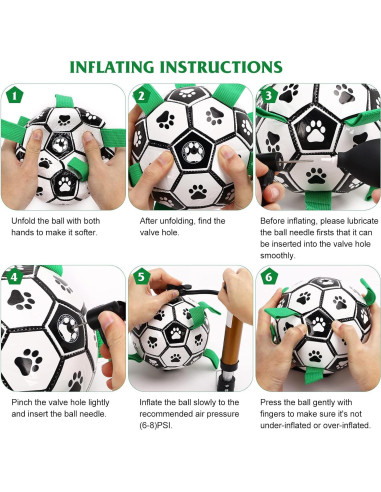 INFLATING INSTRUCTIONS

1

Unfold the ball with both hands to make it softer.

2

After unfolding, find the valve hole.

3

Before inflating, please lubricate the ball needle firsts that it can be inserted into the valve hole smoothly.

4

Pinch the valve hole lightly and insert the ball needle.

5

Inflate the ball slowly to the recommended air pressure (6-8)PSI.

6

Press the ball gently with fingers to make sure it's not under-inflated or over-inflated.