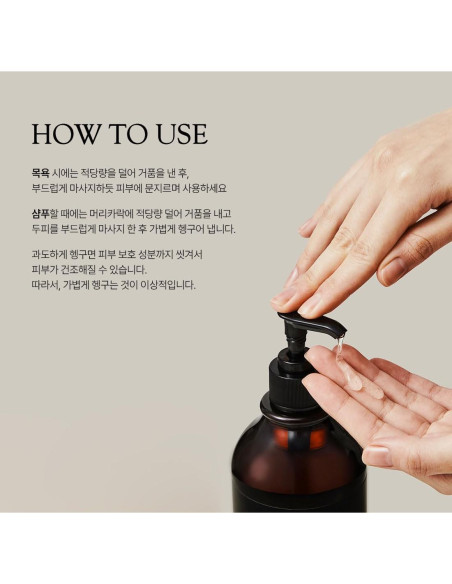 HOW TO USE

목욕 시에는 적당량을 덜어 거품을 낸 후, 부드럽게 마사지하듯 피부에 문지르며 사용하세요

샴푸할 때에는 머리카락에 적당량 덜어 거품을 내고 두피를 부드럽게 마사지 한 후 가볍게 헹구어 냅니다.

과도하게 헹구면 피부 보호 성분까지 씻겨서 피부가 건조해질 수 있습니다.
따라서, 가볍게 헹구는 것이 이상적입니다.