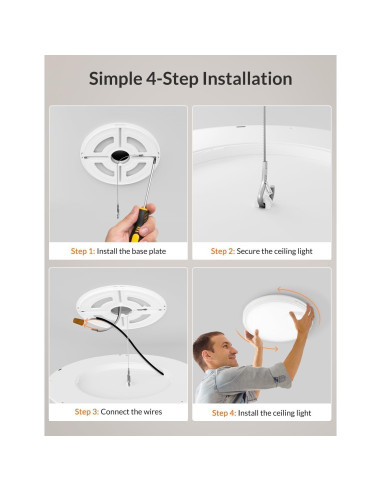 Simple 4-Step Installation

Step 1: Install the base plate

Step 2: Secure the ceiling light

Step 3: Connect the wires

Step 4: Install the ceiling light