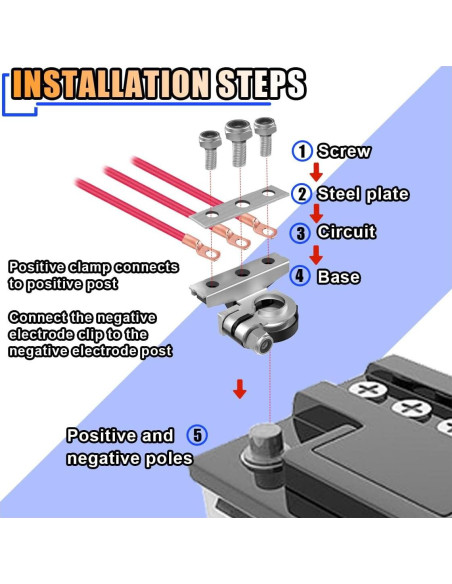 INSTALLATION STEPS

1 Screw

2 Steel plate

3 Circuit

4 Base

Positive clamp connects to positive post

Connect the negative electrode clip to the negative electrode post

Positive and negative poles 5