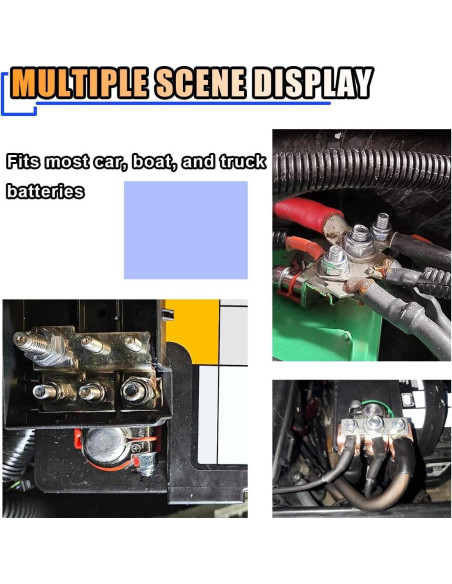 MULTIPLE SCENE DISPLAY

Fits most car, boat, and truck batteries