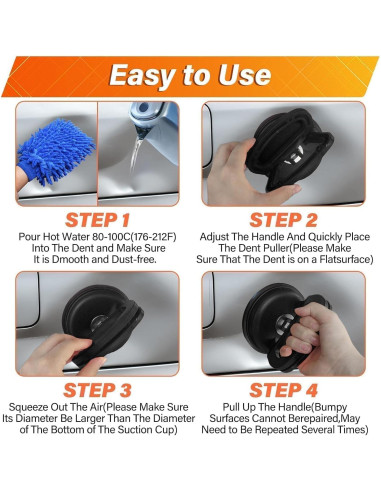 Easy to Use

STEP 1
Pour Hot Water 80-100C(176-212F) Into The Dent and Make Sure It is Dmooth and Dust-free.

STEP 2
Adjust The Handle And Quickly Place The Dent Puller(Please Make Sure That The Dent is on a Flatsurface)

STEP 3
Squeeze Out The Air(Please Make Sure Its Diameter Be Larger Than The Diameter of The Bottom of The Suction Cup)

STEP 4
Pull Up The Handle(Bumpy Surfaces Cannot Berepaired,May Need to Be Repeated Several Times)